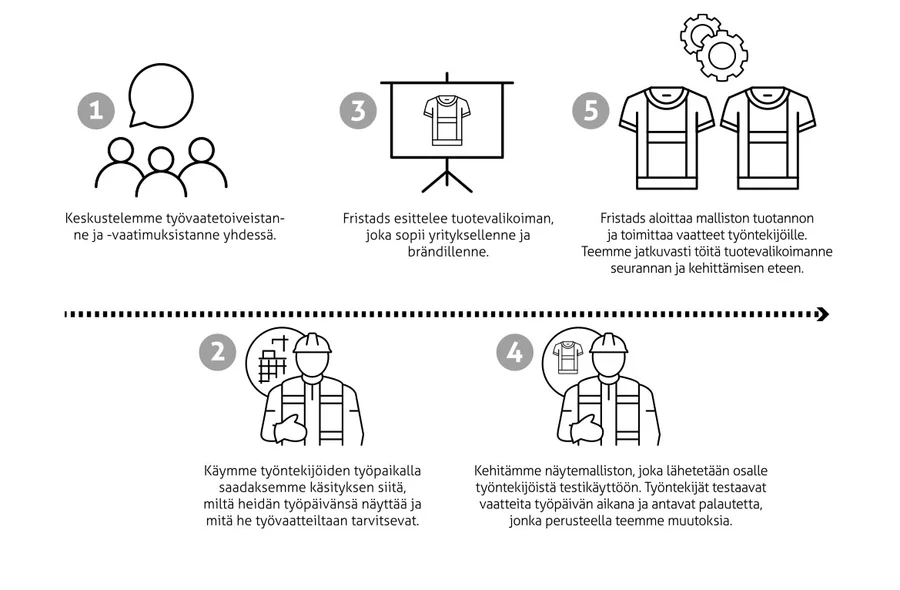 1

Keskustelemme työvaatetoiveistanne ja -vaatimuksistanne yhdessä.

3

Fristads esittelee tuotevalikoiman, joka sopii yrityksellenne ja brändillenne.

5

Fristads aloittaa malliston tuotannon ja toimittaa vaatteet työntekijöille. Teemme jatkuvasti töitä tuotevalikoimanne seurannan ja kehittämisen eteen.

2

Käymme työntekijöiden työpaikalla saadaksemme käsityksen siitä, miltä heidän työpäivänsä näyttää ja mitä he työvaatteiltaan tarvitsevat.

4

Kehitämme näytemalliston, joka lähetetään osalle työntekijöistä testikäyttöön. Työntekijät testaavat vaatteita työpäivän aikana ja antavat palautetta, jonka perusteella teemme muutoksia.