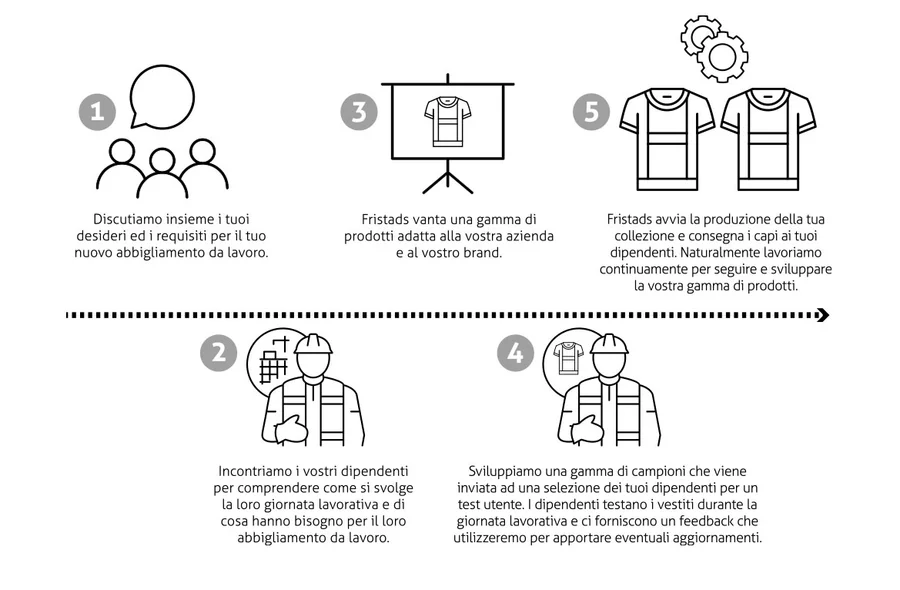 1

Discutiamo insieme i tuoi desideri ed i requisiti per il tuo nuovo abbigliamento da lavoro.

3

Fristads vanta una gamma di prodotti adatta alla vostra azienda e al vostro brand.

5

Fristads avvia la produzione della tua collezione e consegna i capi ai tuoi dipendenti. Naturalmente lavoriamo continuamente per seguire e sviluppare la vostra gamma di prodotti.

2

Incontriamo i vostri dipendenti per comprendere come si svolge la loro giornata lavorativa e di cosa hanno bisogno per il loro abbigliamento da lavoro.

4

Sviluppiamo una gamma di campioni che viene inviata ad una selezione dei tuoi dipendenti per un test utente. I dipendenti testano i vestiti durante la giornata lavorativa e ci forniscono un feedback che utilizzeremo per apportare eventuali aggiornamenti.