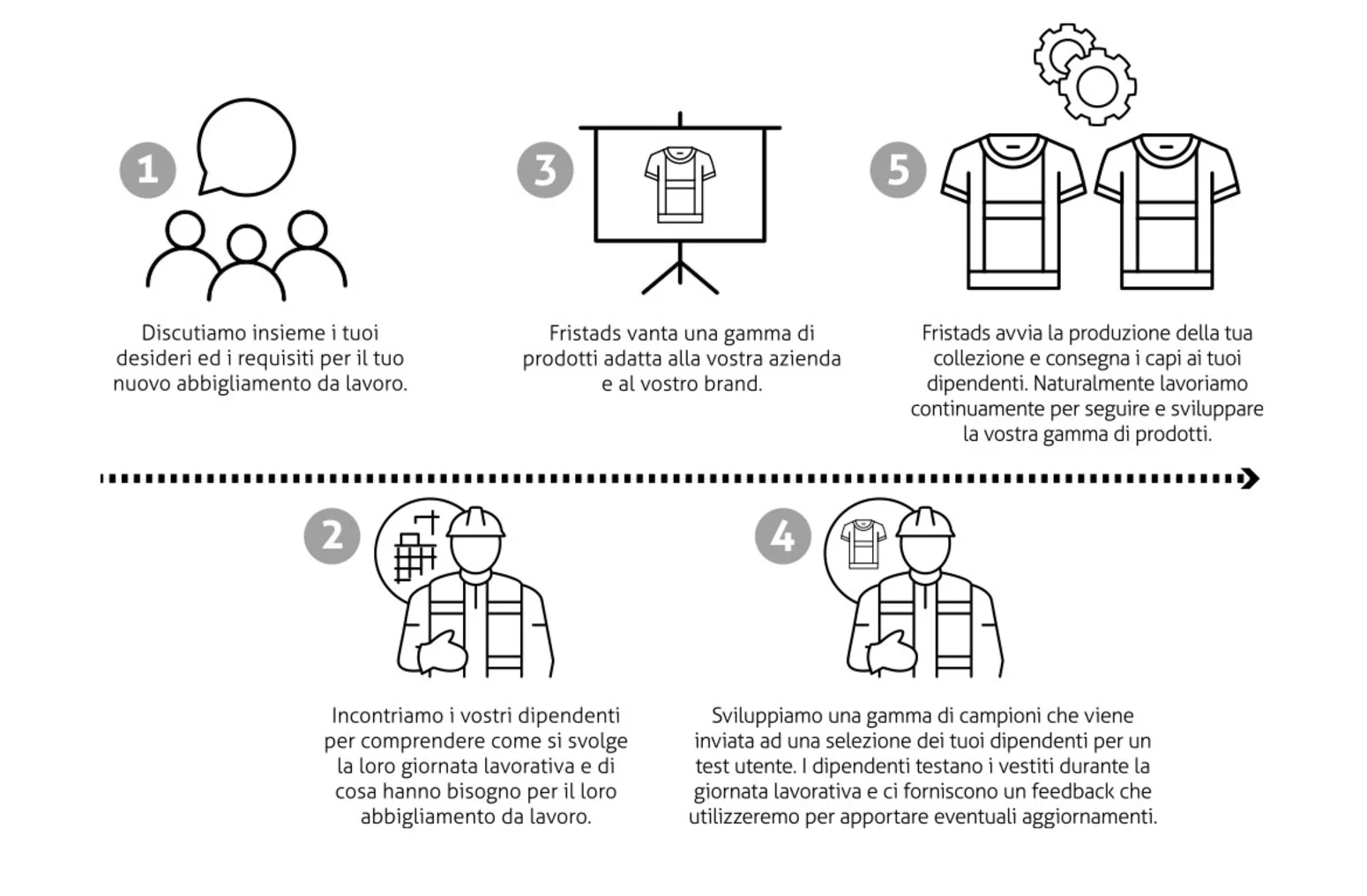 1

Discutiamo insieme i tuoi desideri ed i requisiti per il tuo nuovo abbigliamento da lavoro.

3

Fristads vanta una gamma di prodotti adatta alla vostra azienda e al vostro brand.

5

Fristads avvia la produzione della tua collezione e consegna i capi ai tuoi dipendenti. Naturalmente lavoriamo continuamente per seguire e sviluppare la vostra gamma di prodotti.

2

Incontriamo i vostri dipendenti per comprendere come si svolge la loro giornata lavorativa e di cosa hanno bisogno per il loro abbigliamento da lavoro.

4

Sviluppiamo una gamma di campioni che viene inviata ad una selezione dei tuoi dipendenti per un test utente. I dipendenti testano i vestiti durante la giornata lavorativa e ci forniscono un feedback che utilizzeremo per apportare eventuali aggiornamenti.